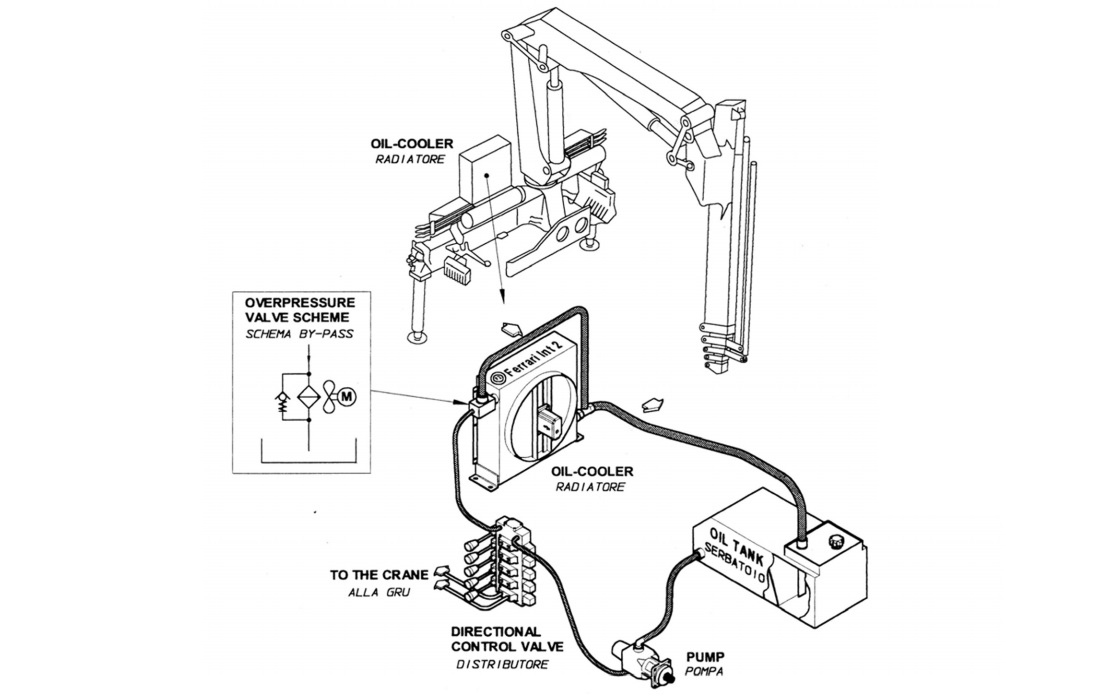 OIL-COOLER
RADIATORE

OVERPRESSURE VALVE SCHEME
SCHEMA BY-PASS

M

Ferrari Int 2

OIL-COOLER
RADIATORE

OIL TANK
SERBATOIO

TO THE CRANE
ALLA GRU

DIRECTIONAL CONTROL VALVE
DISTRIBUTORE

PUMP
POMPA