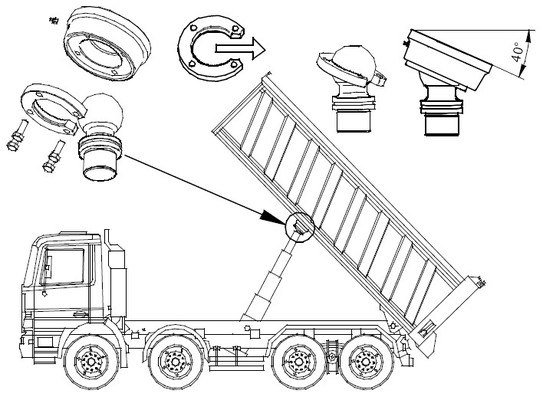 40°